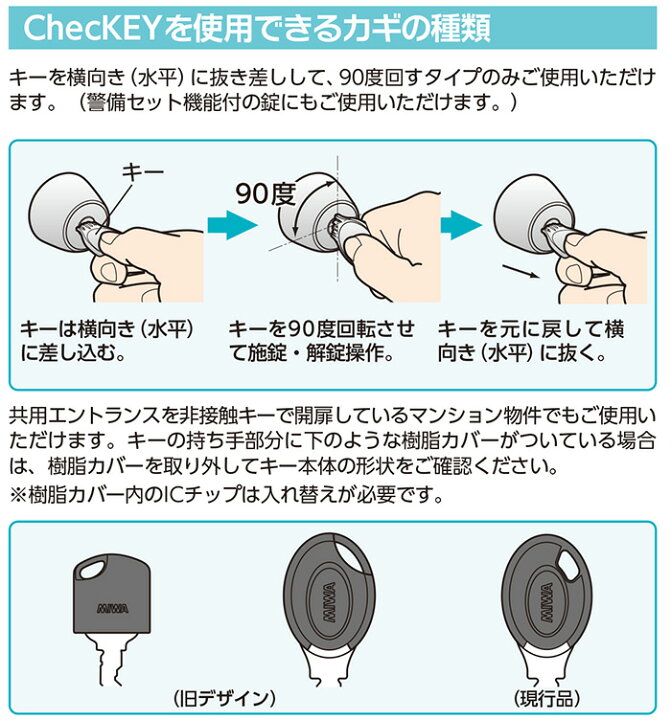 ChecKEYを使用できるカギの種類

キーを横向き（水平）に抜き差しして、90度回すタイプのみご使用いただけます。（警備セット機能付の錠にもご使用いただけます。）

キー

90度

キーは横向き（水平）に差し込む。

キーを90度回転させて施錠・解錠操作。

キーを元に戻して横向き（水平）に抜く。

共用エントランスを非接触キーで開扉しているマンション物件でもご使用いただけます。キーの持ち手部分に下のような樹脂カバーがついている場合は、樹脂カバーを取り外してキー本体の形状をご確認ください。
※樹脂カバー内のICチップは入れ替えが必要です。

MIWA

MIWA

MIWA

（旧デザイン）

（現行品）