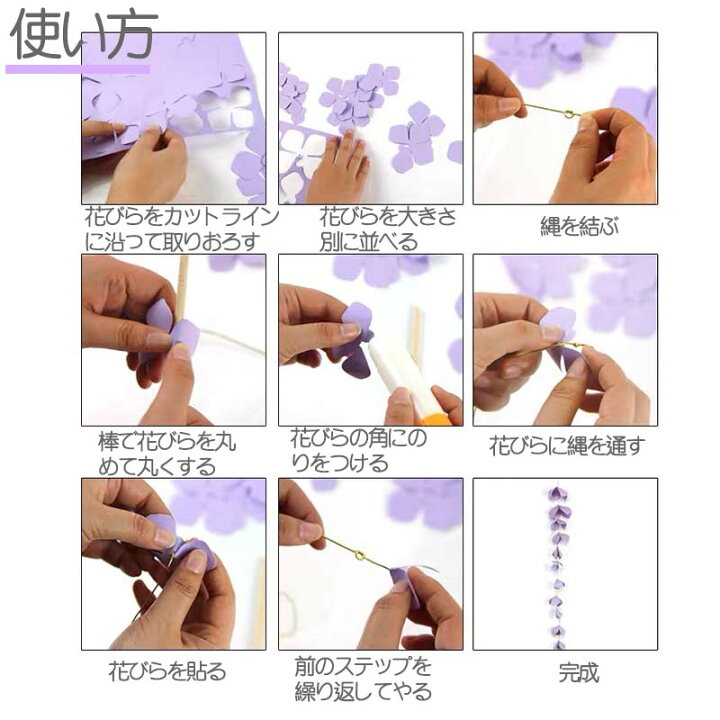 使い方

花びらをカットラインに沿って取りおろす

花びらを大きさ別に並べる

縄を結ぶ

棒で花びらを丸めて丸くする

花びらの角にのりをつける

花びらに縄を通す

花びらを貼る

前のステップを繰り返してやる

完成