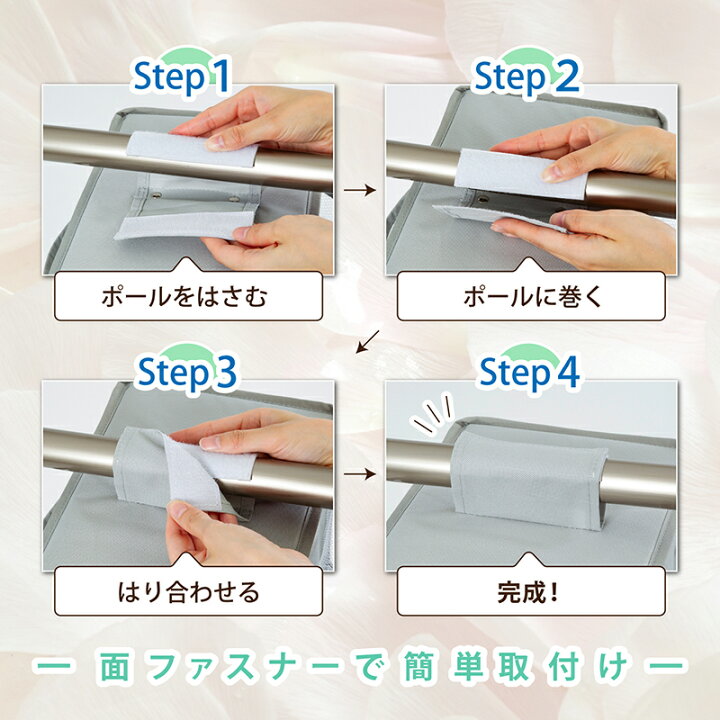 Step 1

ポールをはさむ

Step 2

ポールに巻く

Step 3

はり合わせる

Step 4

完成！

ー 面ファスナーで簡単取付け ー