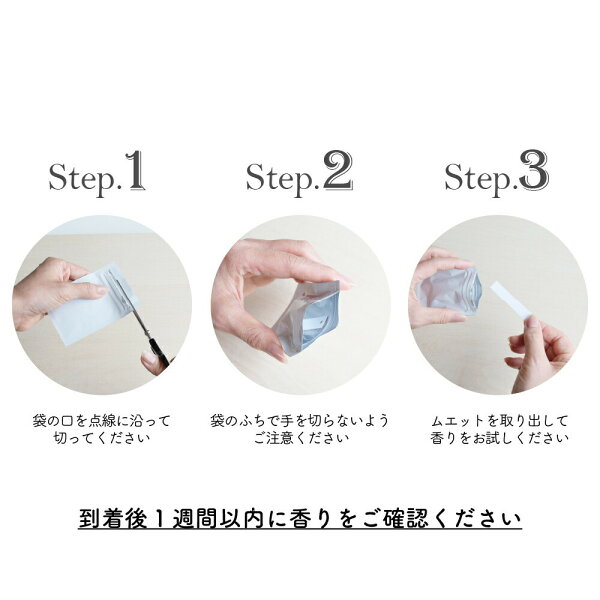 Step.1

袋の口を点線に沿って切ってください

Step.2

袋のふちで手を切らないようご注意ください

Step.3

ムエットを取り出して香りをお試しください

到着後１週間以内に香りをご確認ください