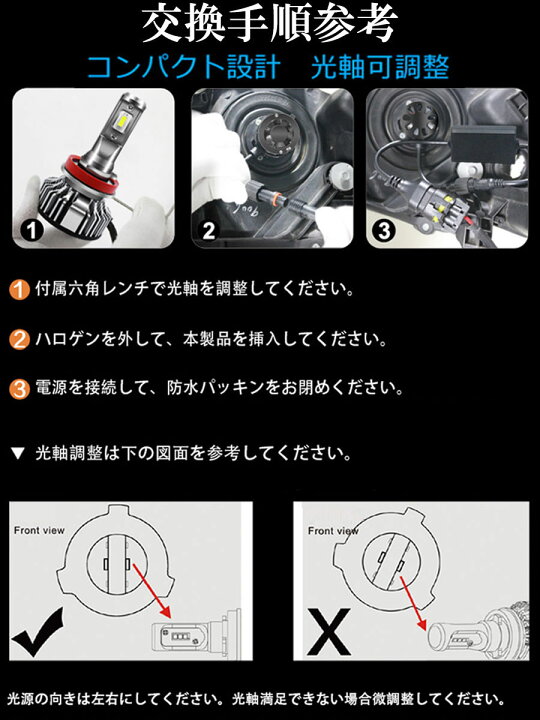 交換手順参考

コンパクト設計　光軸可調整

1

2

3

1 付属六角レンチで光軸を調整してください。

2 ハロゲンを外して、本製品を挿入してください。

3 電源を接続して、防水パッキンをお閉めください。

▼ 光軸調整は下の図面を参考してください。

Front view

Front view

X

光源の向きは左右にしてください。光軸満足できない場合微調整してください。