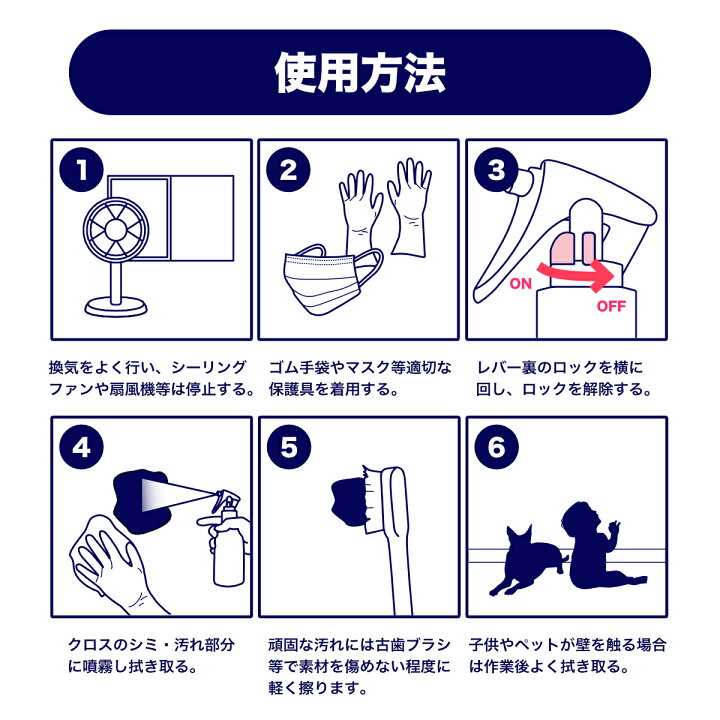 使用方法

1

換気をよく行い、シーリングファンや扇風機等は停止する。

2

ゴム手袋やマスク等適切な保護具を着用する。

3

ON

OFF

レバー裏のロックを横に回し、ロックを解除する。

4

クロスのシミ・汚れ部分に噴霧し拭き取る。

5

頑固な汚れには古歯ブラシ等で素材を傷めない程度に軽く擦ります。

6

子供やペットが壁を触る場合は作業後よく拭き取る。