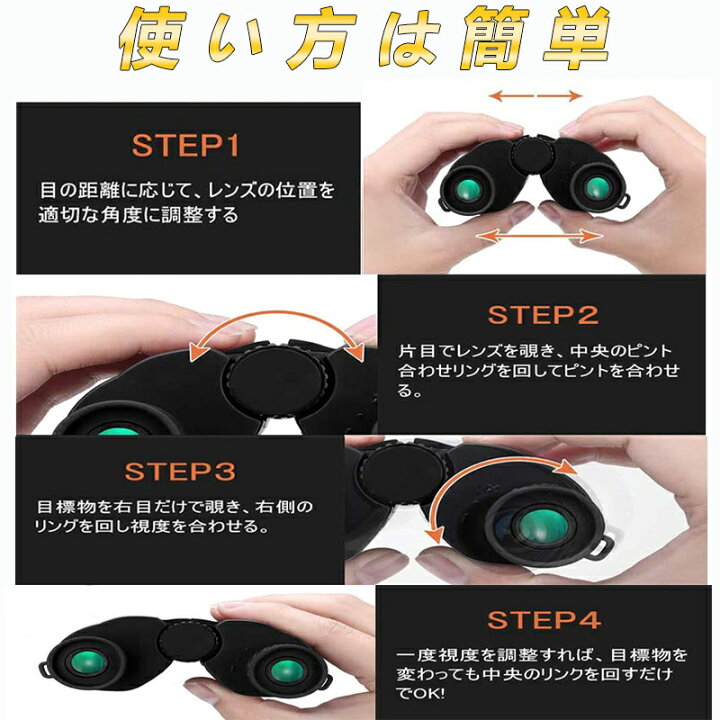 使い方は簡単

STEP1

目の距離に応じて、レンズの位置を適切な角度に調整する

STEP2

片目でレンズを覗き、中央のピント合わせリングを回してピントを合わせる。

STEP3

目標物を右目だけで覗き、右側のリングを回し視度を合わせる。

STEP4

一度視度を調整すれば、目標物を変わっても中央のリンクを回すだけでOK!