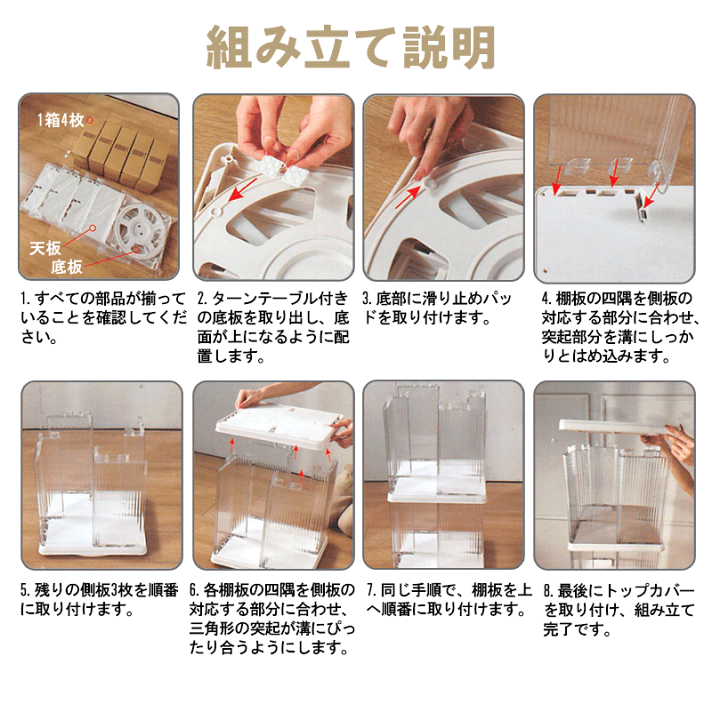 組み立て説明

1箱4枚

天板

底板

1. すべての部品が揃っていることを確認してください。

2. ターンテーブル付きの底板を取り出し、底面が上になるように配置します。

3. 底部に滑り止めパッドを取り付けます。

4. 棚板の四隅を側板の対応する部分に合わせ、突起部分を溝にしっかりとはめ込みます。

5. 残りの側板3枚を順番に取り付けます。

6. 各棚板の四隅を側板の対応する部分に合わせ、三角形の突起が溝にぴったり合うようにします。

7. 同じ手順で、棚板を上へ順番に取り付けます。

8. 最後にトップカバーを取り付け、組み立て完了です。