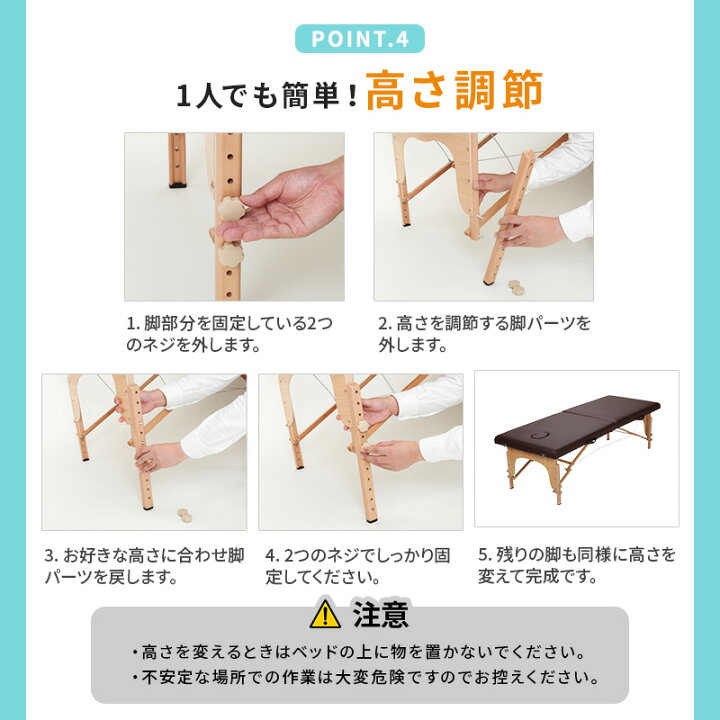 POINT.4

1人でも簡単！高さ調節

1. 脚部分を固定している2つのネジを外します。

2. 高さを調節する脚パーツを外します。

3. お好きな高さに合わせ脚パーツを戻します。

4. 2つのネジでしっかり固定してください。

5. 残りの脚も同様に高さを変えて完成です。

注意

・高さを変えるときはベッドの上に物を置かないでください。
・不安定な場所での作業は大変危険ですのでお控えください。