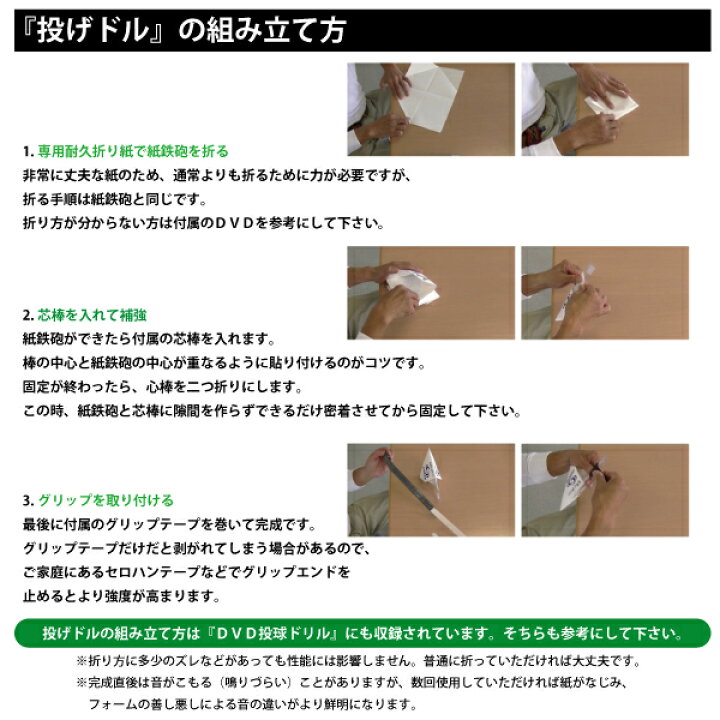 『投げドル』の組み立て方

1. 専用耐久折り紙で紙鉄砲を折る
非常に丈夫な紙のため、通常よりも折るために力が必要ですが、
折る手順は紙鉄砲と同じです。
折り方が分からない方は付属のＤＶＤを参考にして下さい。

2. 芯棒を入れて補強
紙鉄砲ができたら付属の芯棒を入れます。
棒の中心と紙鉄砲の中心が重なるように貼り付けるのがコツです。
固定が終わったら、心棒を二つ折りにします。
この時、紙鉄砲と芯棒に隙間を作らずできるだけ密着させてから固定して下さい。

3. グリップを取り付ける
最後に付属のグリップテープを巻いて完成です。
グリップテープだけだと剥がれてしまう場合があるので、
ご家庭にあるセロハンテープなどでグリップエンドを
止めるとより強度が高まります。

投げドルの組み立て方は『ＤＶＤ投球ドリル』にも収録されています。そちらも参考にして下さい。

※折り方に多少のズレなどがあっても性能には影響しません。普通に折っていただければ大丈夫です。
※完成直後は音がこもる（鳴りづらい）ことがありますが、数回使用していただければ紙がなじみ、フォームの善し悪しによる音の違いがより鮮明になります。