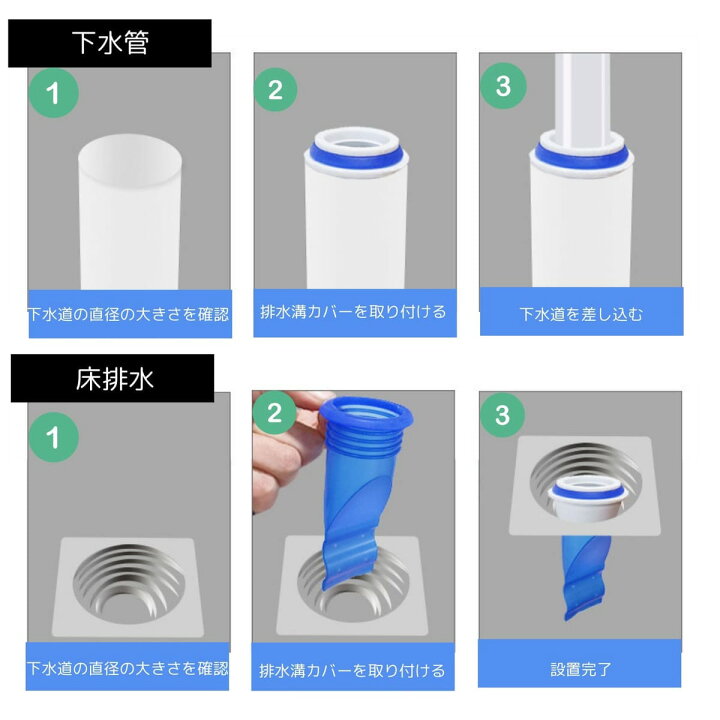 下水管

1

下水道の直径の大きさを確認

2

排水溝カバーを取り付ける

3

下水道を差し込む

床排水

1

下水道の直径の大きさを確認

2

排水溝カバーを取り付ける

3

設置完了