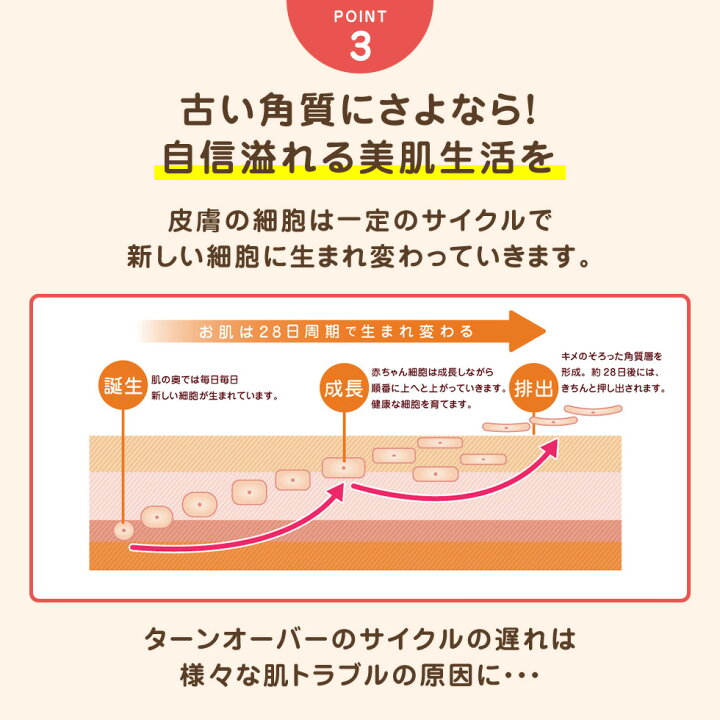 POINT
3

古い角質にさよなら!
自信溢れる美肌生活を

皮膚の細胞は一定のサイクルで
新しい細胞に生まれ変わっていきます。

お肌は28日周期で生まれ変わる

誕生
肌の奥では毎日毎日
新しい細胞が生まれています。

成長
赤ちゃん細胞は成長しながら
順番に上へと上がっていきます。
健康な細胞を育てます。

排出
キメのそろった角質層を
形成。約28日後には、
きちんと押し出されます。

ターンオーバーのサイクルの遅れは
様々な肌トラブルの原因に･･･