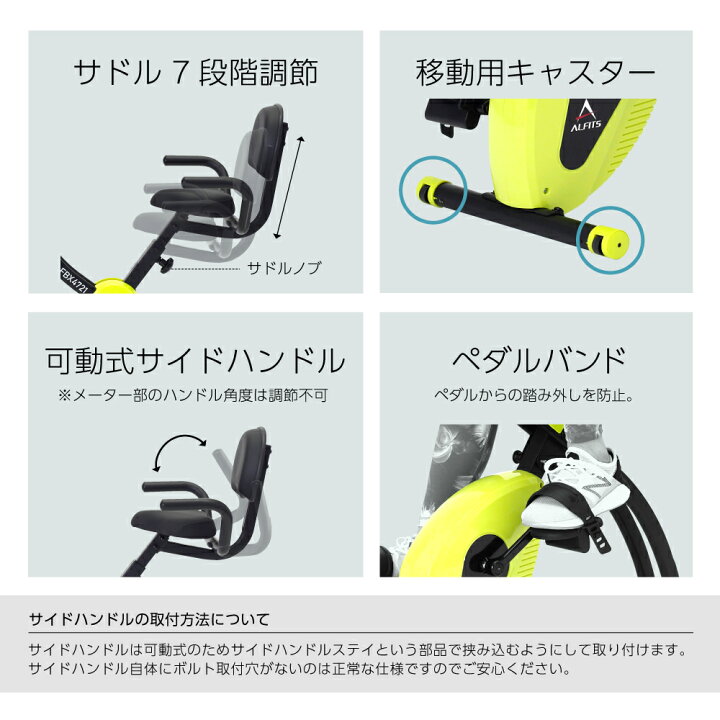 サドル 7 段階調節

サドルノブ

FBX4721

移動用キャスター

ALFITS

可動式サイドハンドル

※メーター部のハンドル角度は調節不可

ペダルバンド

ペダルからの踏み外しを防止。

サイドハンドルの取付方法について

サイドハンドルは可動式のためサイドハンドルステイという部品で挟み込むようにして取り付けます。
サイドハンドル自体にボルト取付穴がないのは正常な仕様ですのでご安心ください。