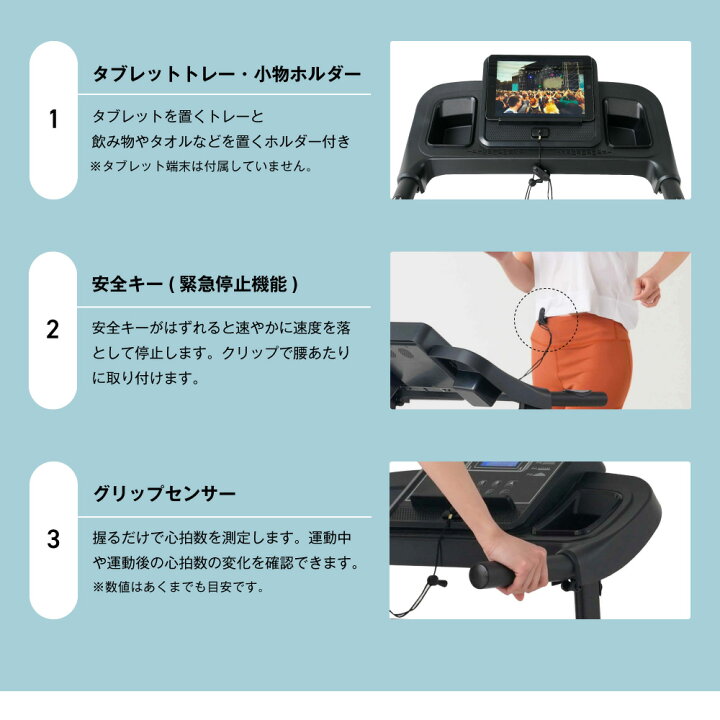 1

タブレットトレー・小物ホルダー

タブレットを置くトレーと
飲み物やタオルなどを置くホルダー付き
※タブレット端末は付属していません。

2

安全キー ( 緊急停止機能 )

安全キーがはずれると速やかに速度を落として停止します。クリップで腰あたりに取り付けます。

3

グリップセンサー

握るだけで心拍数を測定します。運動中や運動後の心拍数の変化を確認できます。
※数値はあくまでも目安です。