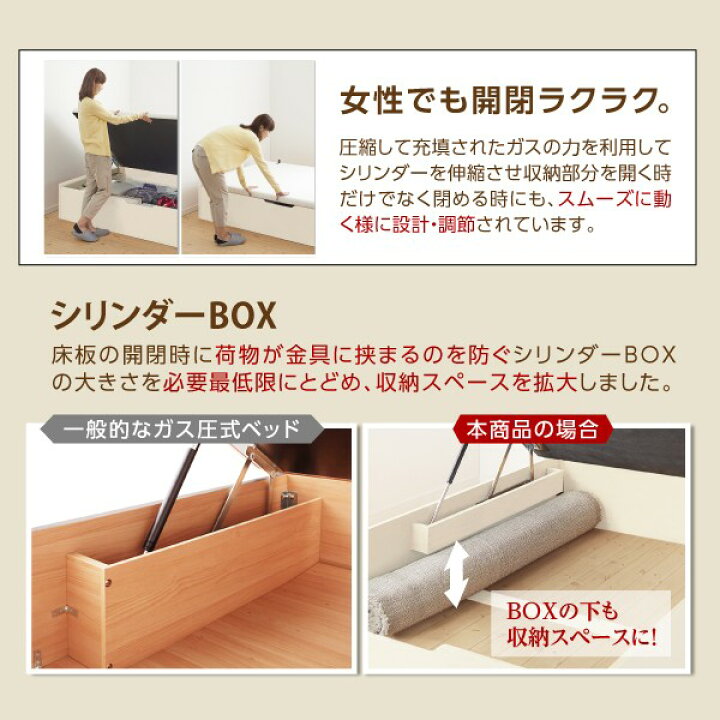 女性でも開閉ラクラク。

圧縮して充填されたガスの力を利用してシリンダーを伸縮させ収納部分を開く時だけでなく閉める時にも、スムーズに動く様に設計・調節されています。

シリンダーBOX

床板の開閉時に荷物が金具に挟まるのを防ぐシリンダーBOXの大きさを必要最低限にとどめ、収納スペースを拡大しました。

一般的なガス圧式ベッド

本商品の場合

BOXの下も収納スペースに!