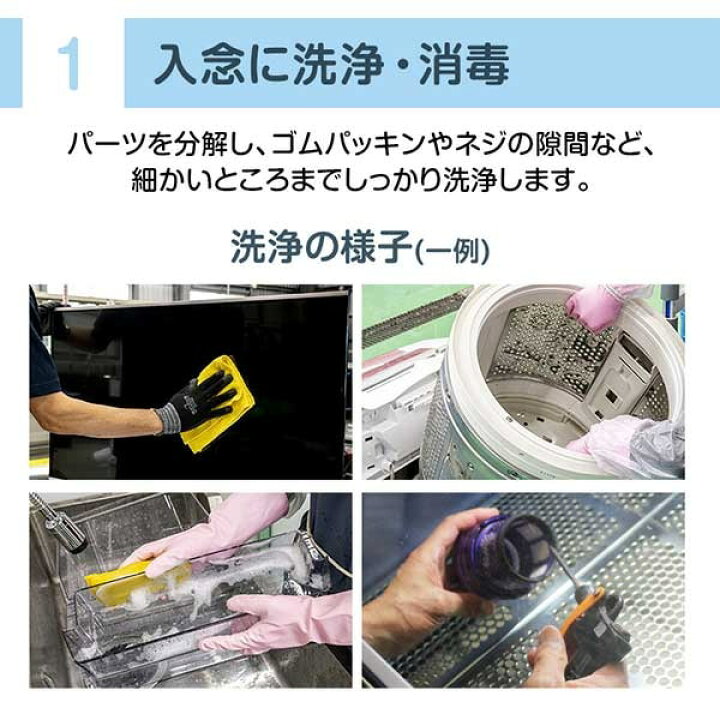 1 入念に洗浄・消毒

パーツを分解し、ゴムパッキンやネジの隙間など、細かいところまでしっかり洗浄します。

洗浄の様子(一例)