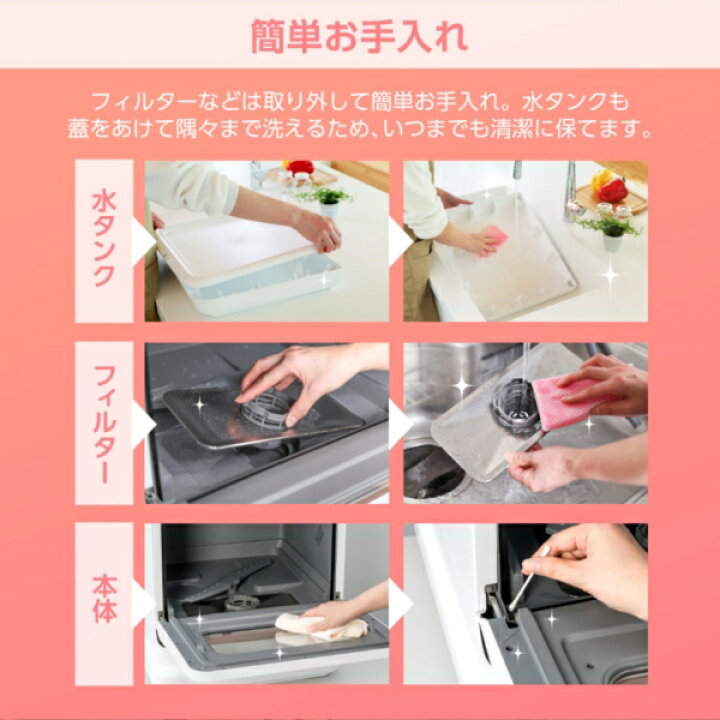 簡単お手入れ

フィルターなどは取り外して簡単お手入れ。水タンクも蓋をあけて隅々まで洗えるため、いつまでも清潔に保てます。

水タンク

フィルター

本体