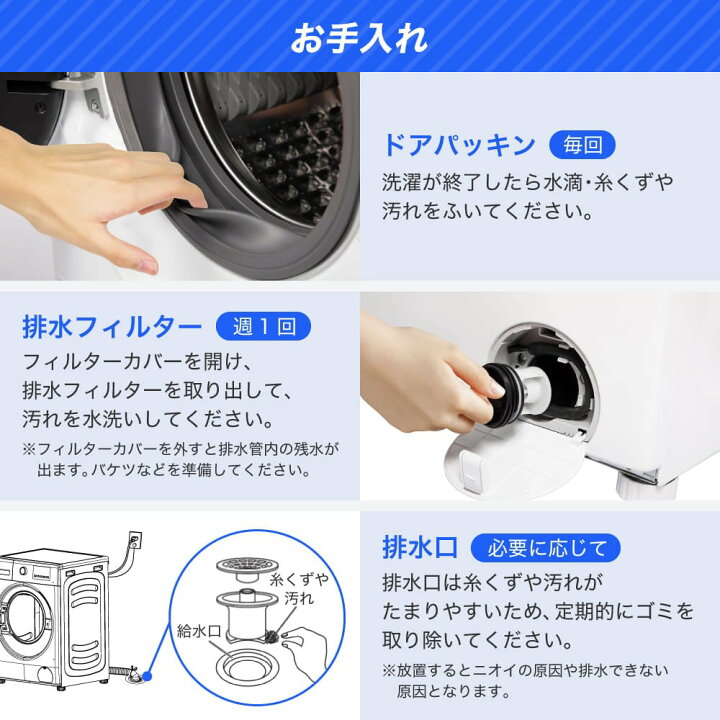 お手入れ

ドアパッキン 毎回

洗濯が終了したら水滴・糸くずや汚れをふいてください。

排水フィルター 週１回

フィルターカバーを開け、排水フィルターを取り出して、汚れを水洗いしてください。

※フィルターカバーを外すと排水管内の残水が出ます。バケツなどを準備してください。

糸くずや汚れ

給水口

排水口 必要に応じて

排水口は糸くずや汚れがたまりやすいため、定期的にゴミを取り除いてください。

※放置するとニオイの原因や排水できない原因となります。