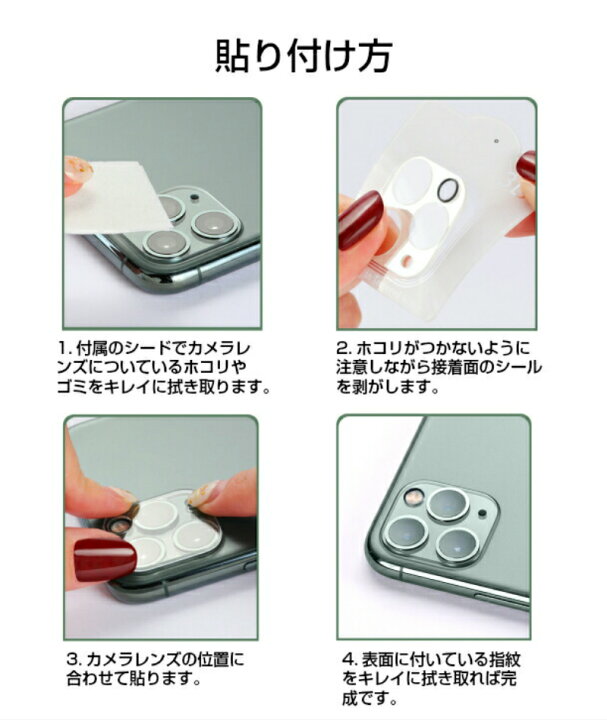 貼り付け方

1. 付属のシードでカメラレンズについているホコリやゴミをキレイに拭き取ります。

2. ホコリがつかないように注意しながら接着面のシールを剥がします。

3. カメラレンズの位置に合わせて貼ります。

4. 表面に付いている指紋をキレイに拭き取れば完成です。