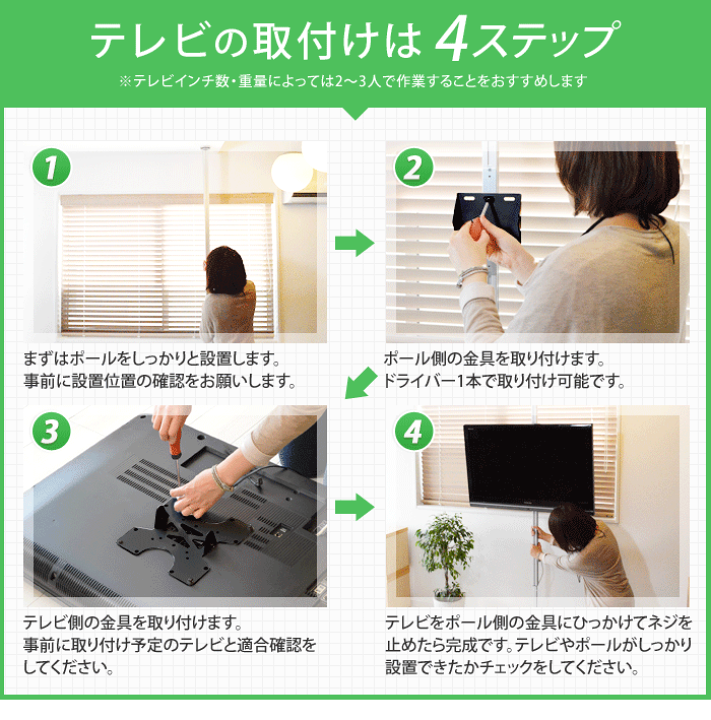 テレビの取付けは 4ステップ

※テレビインチ数・重量によっては2〜3人で作業することをおすすめします

1

まずはポールをしっかりと設置します。
事前に設置位置の確認をお願いします。

2

ポール側の金具を取り付けます。
ドライバー1本で取り付け可能です。

3

テレビ側の金具を取り付けます。
事前に取り付け予定のテレビと適合確認をしてください。

4

テレビをポール側の金具にひっかけてネジを止めたら完成です。テレビやポールがしっかり設置できたかチェックをしてください。