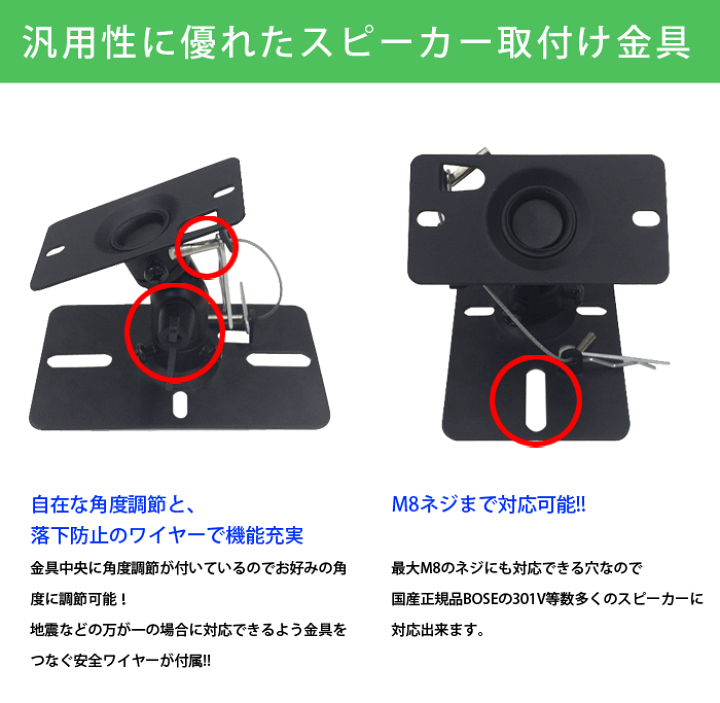 汎用性に優れたスピーカー取付け金具

自在な角度調節と、
落下防止のワイヤーで機能充実

金具中央に角度調節が付いているのでお好みの角度に調節可能！

地震などの万が一の場合に対応できるよう金具をつなぐ安全ワイヤーが付属!!

M8ネジまで対応可能!!

最大M8のネジにも対応できる穴なので
国産正規品BOSEの301V等数多くのスピーカーに対応出来ます。