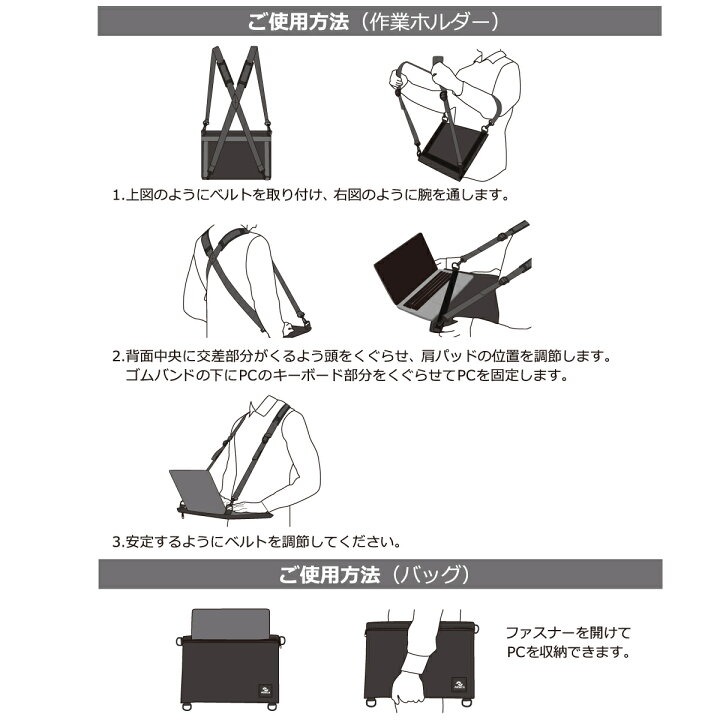 ご使用方法（作業ホルダー）

1.上図のようにベルトを取り付け、右図のように腕を通します。

2.背面中央に交差部分がくるよう頭をくぐらせ、肩パッドの位置を調節します。
ゴムバンドの下にPCのキーボード部分をくぐらせてPCを固定します。

3.安定するようにベルトを調節してください。

ご使用方法（バッグ）

ファスナーを開けて
PCを収納できます。