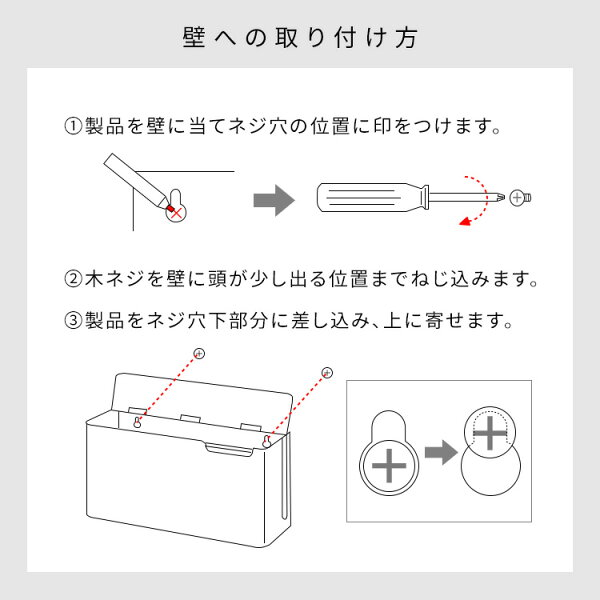 壁への取り付け方

①製品を壁に当てネジ穴の位置に印をつけます。

②木ネジを壁に頭が少し出る位置までねじ込みます。

③製品をネジ穴下部分に差し込み、上に寄せます。