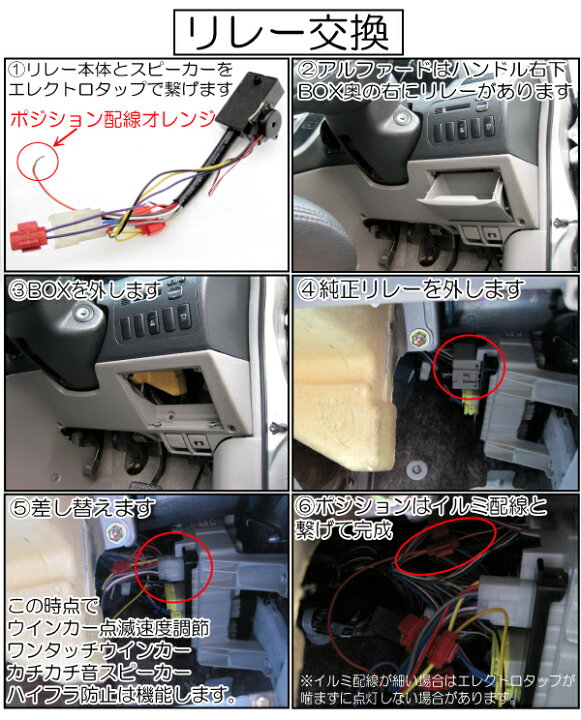 リレー交換

①リレー本体とスピーカーをエレクトロタップで繋げます

ポジション配線オレンジ

②アルファードはハンドル右下BOX奥の右にリレーがあります

③BOXを外します

④純正リレーを外します

⑤差し替えます

この時点で
ウインカー点滅速度調節
ワンタッチウインカー
カチカチ音スピーカー
ハイフラ防止は機能します。

⑥ポジションはイルミ配線と繋げて完成

※イルミ配線が細い場合はエレクトロタップが噛まずに点灯しない場合があります。