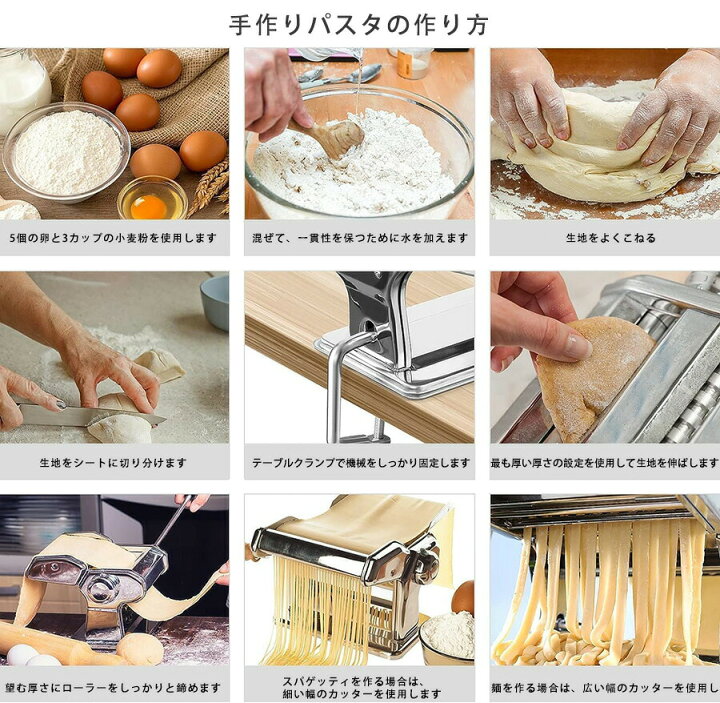 手作りパスタの作り方

5個の卵と3カップの小麦粉を使用します

混ぜて、一貫性を保つために水を加えます

生地をよくこねる

生地をシートに切り分けます

テーブルクランプで機械をしっかり固定します

最も厚い厚さの設定を使用して生地を伸ばします

望む厚さにローラーをしっかりと締めます

スパゲッティを作る場合は、細い幅のカッターを使用します

麺を作る場合は、広い幅のカッターを使用し