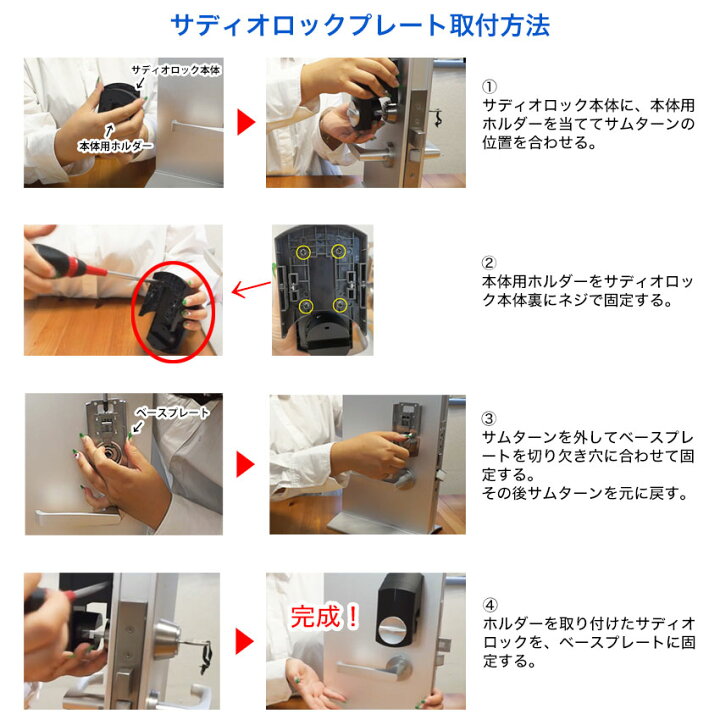 サディオロックプレート取付方法

サディオロック本体

本体用ホルダー

①
サディオロック本体に、本体用ホルダーを当ててサムターンの位置を合わせる。

②
本体用ホルダーをサディオロック本体裏にネジで固定する。

ベースプレート

③
サムターンを外してベースプレートを切り欠き穴に合わせて固定する。
その後サムターンを元に戻す。

完成！

④
ホルダーを取り付けたサディオロックを、ベースプレートに固定する。