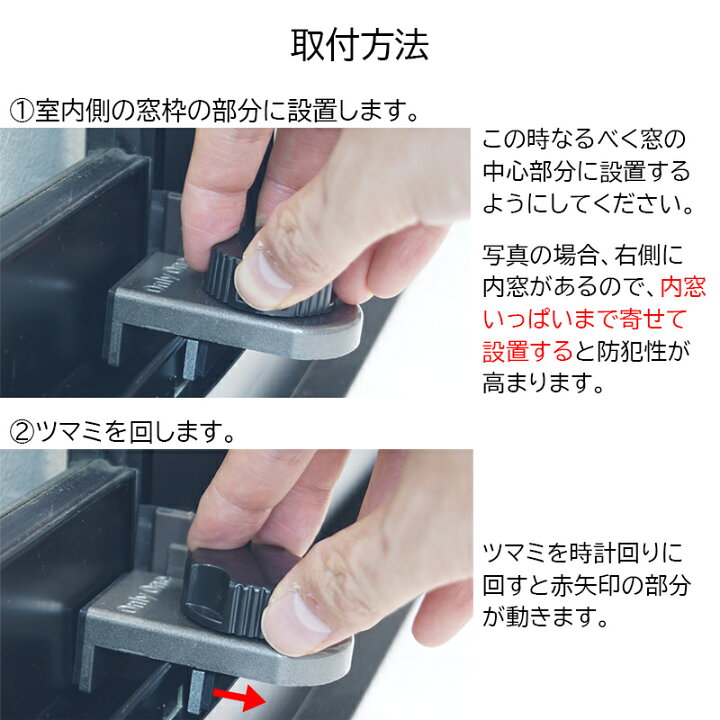 取付方法

①室内側の窓枠の部分に設置します。

Only One

この時なるべく窓の中心部分に設置するようにしてください。

写真の場合、右側に内窓があるので、内窓いっぱいまで寄せて設置すると防犯性が高まります。

②ツマミを回します。

Only One

ツマミを時計回りに回すと赤矢印の部分が動きます。