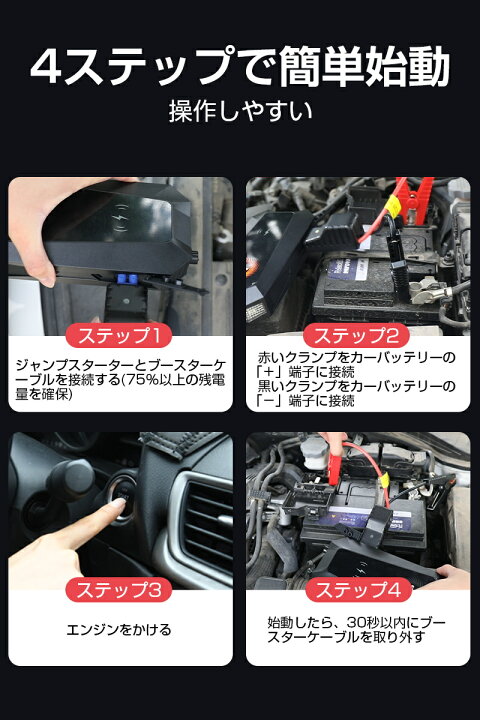 4ステップで簡単始動
操作しやすい

ステップ1
ジャンプスターターとブースターケーブルを接続する(75%以上の残電量を確保)

ステップ2
赤いクランプをカーバッテリーの「+」端子に接続
黒いクランプをカーバッテリーの「−」端子に接続

ステップ3
エンジンをかける

ステップ4
始動したら、30秒以内にブースターケーブルを取り外す