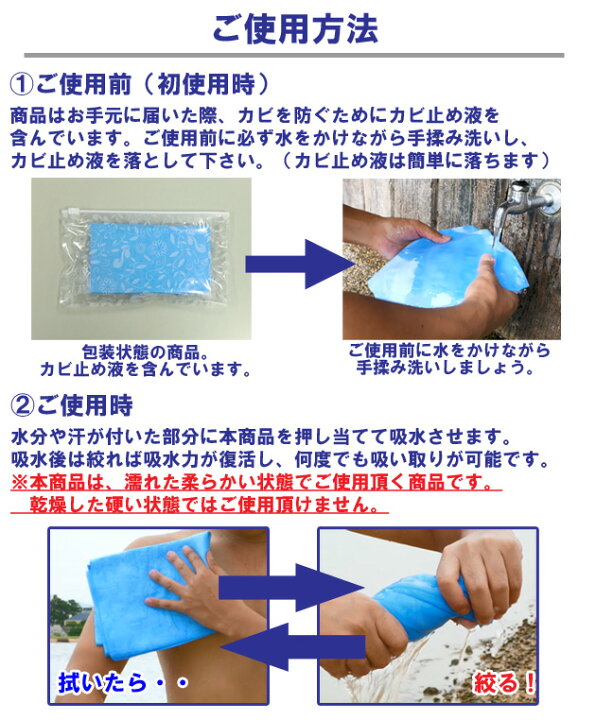 ご使用方法

①ご使用前（初使用時）

商品はお手元に届いた際、カビを防ぐためにカビ止め液を含んでいます。ご使用前に必ず水をかけながら手揉み洗いし、カビ止め液を落として下さい。（カビ止め液は簡単に落ちます）

包装状態の商品。
カビ止め液を含んでいます。

ご使用前に水をかけながら
手揉み洗いしましょう。

②ご使用時

水分や汗が付いた部分に本商品を押し当てて吸水させます。
吸水後は絞れば吸水力が復活し、何度でも吸い取りが可能です。
※本商品は、濡れた柔らかい状態でご使用頂く商品です。
乾燥した硬い状態ではご使用頂けません。

拭いたら・・

絞る！