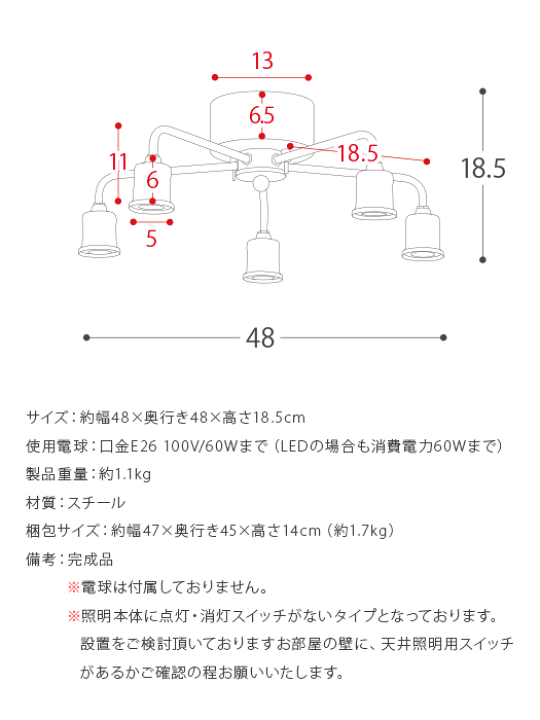 13

6.5

11

6

18.5

18.5

5

48

サイズ：約幅48×奥行き48×高さ18.5cm

使用電球：口金E26 100V/60Wまで（LEDの場合も消費電力60Wまで）

製品重量：約1.1kg

材質：スチール

梱包サイズ：約幅47×奥行き45×高さ14cm（約1.7kg）

備考：完成品

※電球は付属しておりません。

※照明本体に点灯・消灯スイッチがないタイプとなっております。設置をご検討頂いておりますお部屋の壁に、天井照明用スイッチがあるかご確認の程お願いいたします。