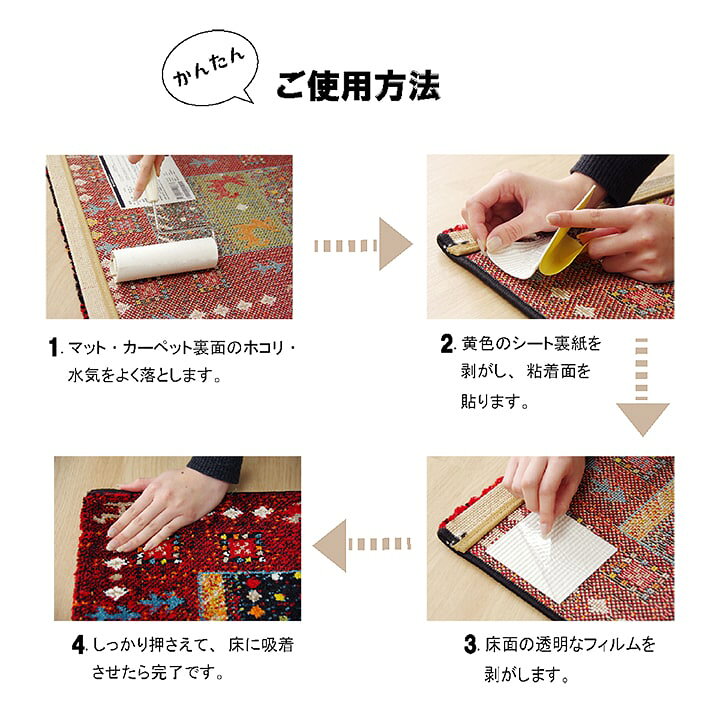 かんたん

ご使用方法

1. マット・カーペット裏面のホコリ・水気をよく落とします。

2. 黄色のシート裏紙を剥がし、粘着面を貼ります。

3. 床面の透明なフィルムを剥がします。

4. しっかり押さえて、床に吸着させたら完了です。