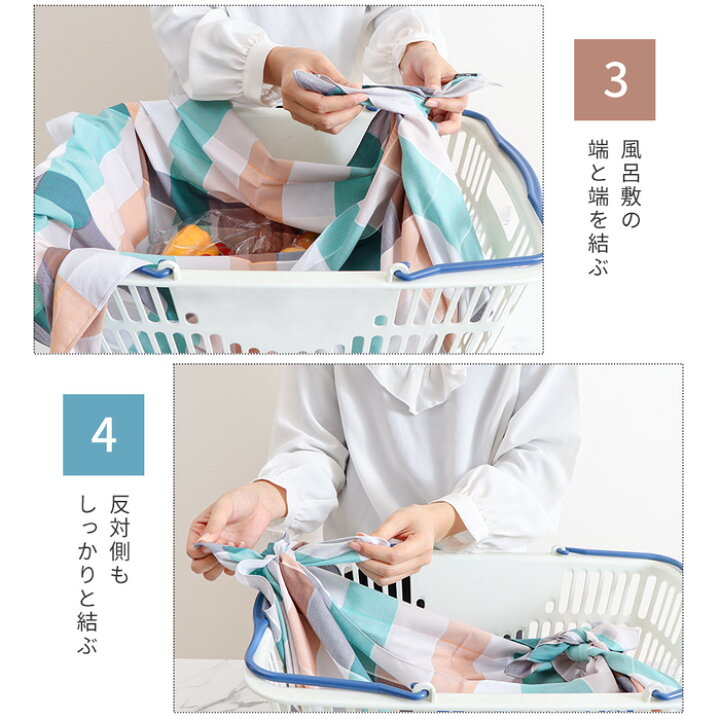 3

風呂敷の
端と端を結ぶ

4

反対側も
しっかりと結ぶ