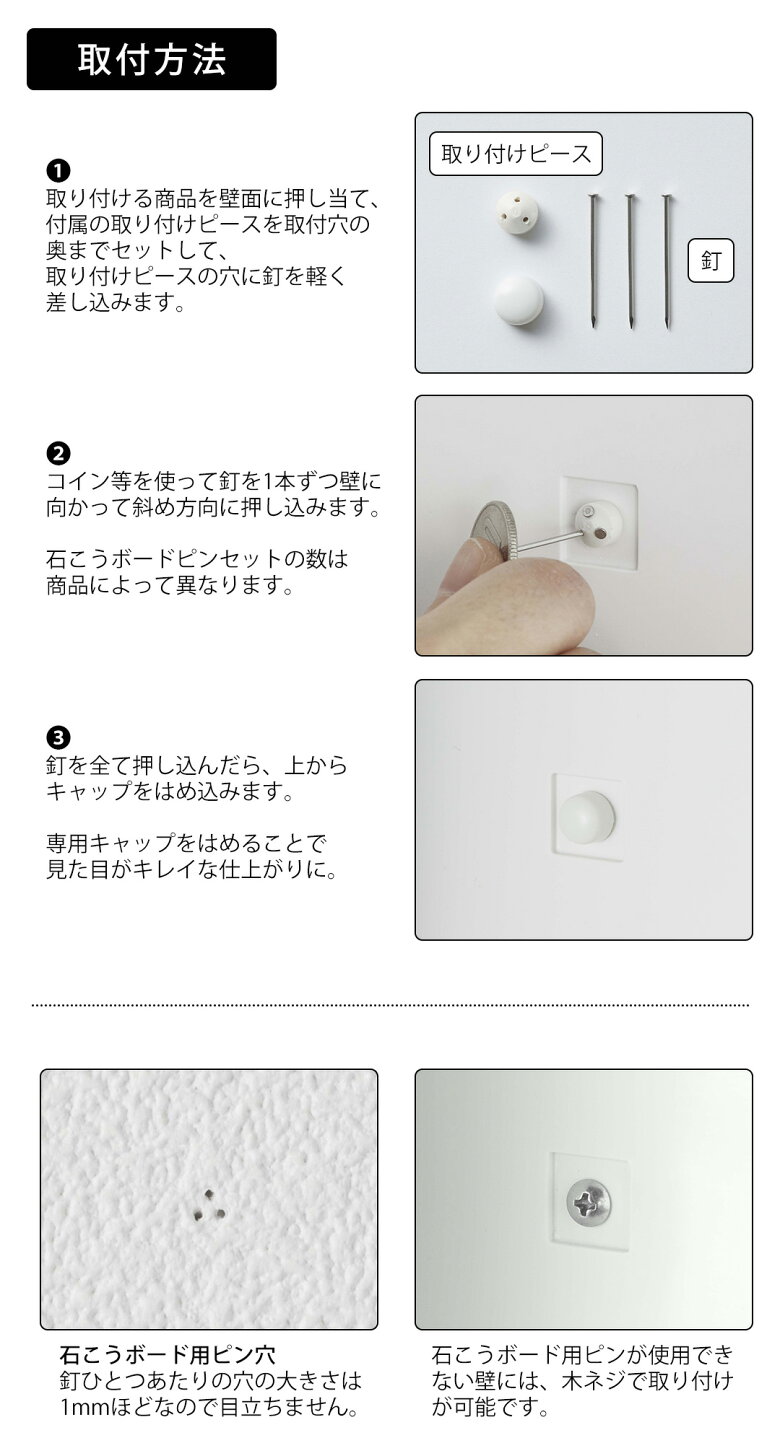 取付方法

❶
取り付ける商品を壁面に押し当て、付属の取り付けピースを取付穴の奥までセットして、取り付けピースの穴に釘を軽く差し込みます。

取り付けピース

釘

❷
コイン等を使って釘を1本ずつ壁に向かって斜め方向に押し込みます。

石こうボードピンセットの数は商品によって異なります。

❸
釘を全て押し込んだら、上からキャップをはめ込みます。

専用キャップをはめることで見た目がキレイな仕上がりに。

石こうボード用ピン穴
釘ひとつあたりの穴の大きさは1mmほどなので目立ちません。

石こうボード用ピンが使用できない壁には、木ネジで取り付けが可能です。