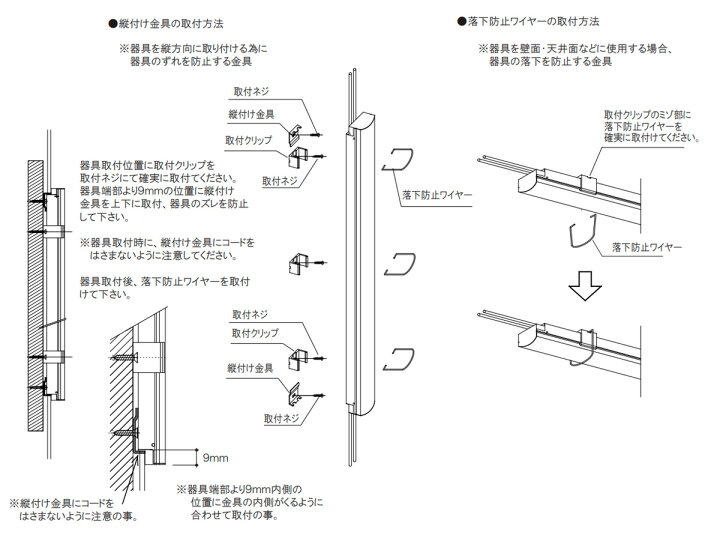 ●縦付け金具の取付方法

※器具を縦方向に取り付ける為に器具のずれを防止する金具

取付ネジ

縦付け金具

取付クリップ

取付ネジ

器具取付位置に取付クリップを取付ネジにて確実に取付てください。器具端部より9mmの位置に縦付け金具を上下に取付、器具のズレを防止して下さい。

※器具取付時に、縦付け金具にコードをはさまないように注意してください。

器具取付後、落下防止ワイヤーを取付けて下さい。

落下防止ワイヤー

取付ネジ

取付クリップ

縦付け金具

取付ネジ

9mm

※縦付け金具にコードをはさまないように注意の事。

※器具端部より9mm内側の位置に金具の内側がくるように合わせて取付の事。

●落下防止ワイヤーの取付方法

※器具を壁面・天井面などに使用する場合、器具の落下を防止する金具

取付クリップのミゾ部に落下防止ワイヤーを確実に取付けてください。

落下防止ワイヤー