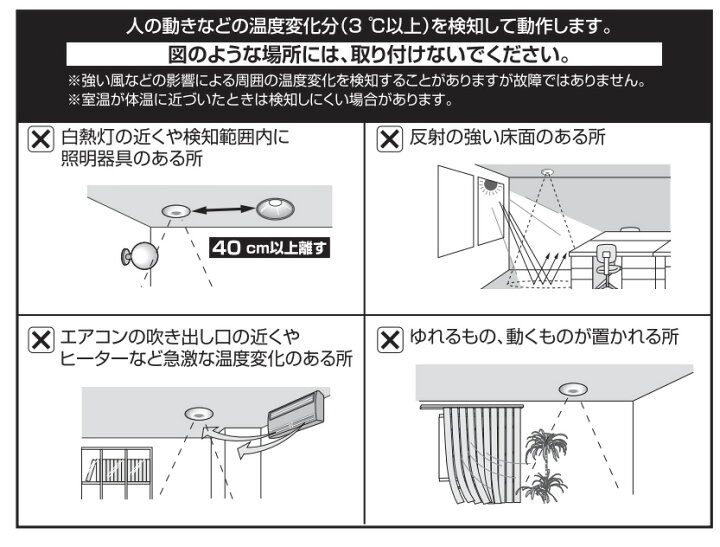 人の動きなどの温度変化分（3 ℃以上）を検知して動作します。

図のような場所には、取り付けないでください。

※強い風などの影響による周囲の温度変化を検知することがありますが故障ではありません。
※室温が体温に近づいたときは検知しにくい場合があります。

✕ 白熱灯の近くや検知範囲内に照明器具のある所

40 cm以上離す

✕ 反射の強い床面のある所

✕ エアコンの吹き出し口の近くやヒーターなど急激な温度変化のある所

✕ ゆれるもの、動くものが置かれる所