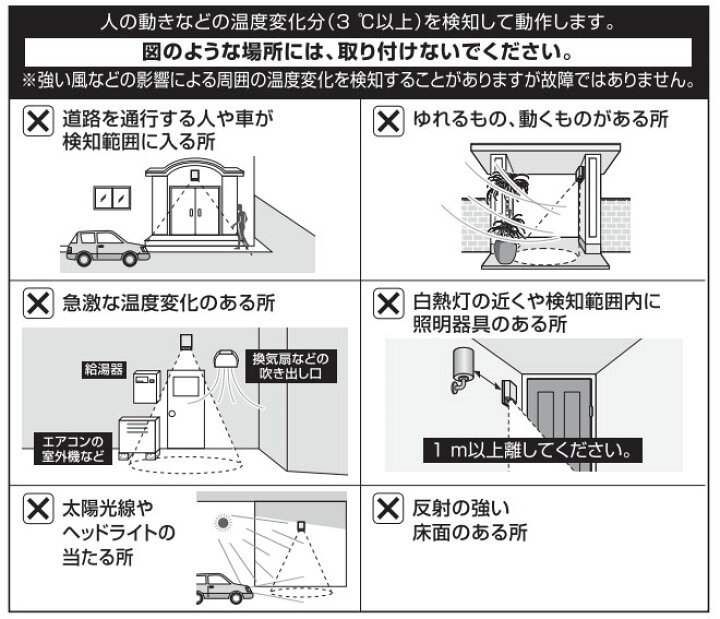 人の動きなどの温度変化分（3 ℃以上）を検知して動作します。

図のような場所には、取り付けないでください。

※強い風などの影響による周囲の温度変化を検知することがありますが故障ではありません。

✕ 道路を通行する人や車が検知範囲に入る所

✕ ゆれるもの、動くものがある所

✕ 急激な温度変化のある所

給湯器

換気扇などの吹き出し口

エアコンの室外機など

✕ 白熱灯の近くや検知範囲内に照明器具のある所

1 m以上離してください。

✕ 太陽光線やヘッドライトの当たる所

✕ 反射の強い床面のある所