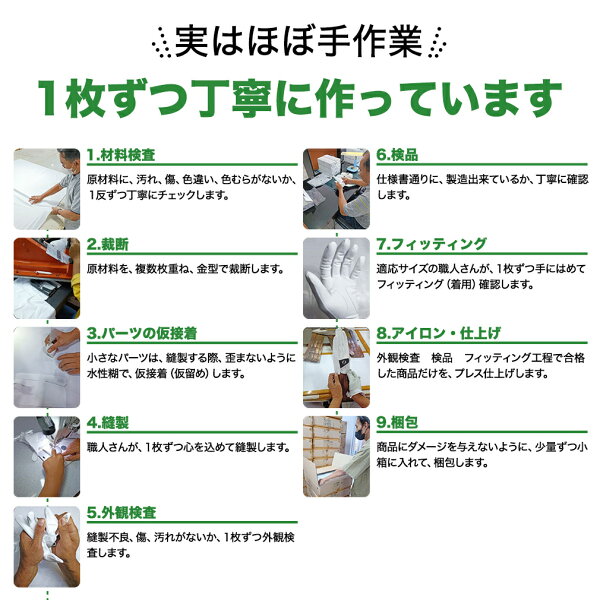 実はほぼ手作業

1枚ずつ丁寧に作っています

1.材料検査

原材料に、汚れ、傷、色違い、色むらがないか、1反ずつ丁寧にチェックします。

2.裁断

原材料を、複数枚重ね、金型で裁断します。

3.パーツの仮接着

小さなパーツは、縫製する際、歪まないように水性糊で、仮接着（仮留め）します。

4.縫製

職人さんが、1枚ずつ心を込めて縫製します。

5.外観検査

縫製不良、傷、汚れがないか、1枚ずつ外観検査します。

6.検品

仕様書通りに、製造出来ているか、丁寧に確認します。

7.フィッティング

適応サイズの職人さんが、1枚ずつ手にはめてフィッティング（着用）確認します。

8.アイロン・仕上げ

外観検査　検品　フィッティング工程で合格した商品だけを、プレス仕上げします。

9.梱包

商品にダメージを与えないように、少量ずつ小箱に入れて、梱包します。