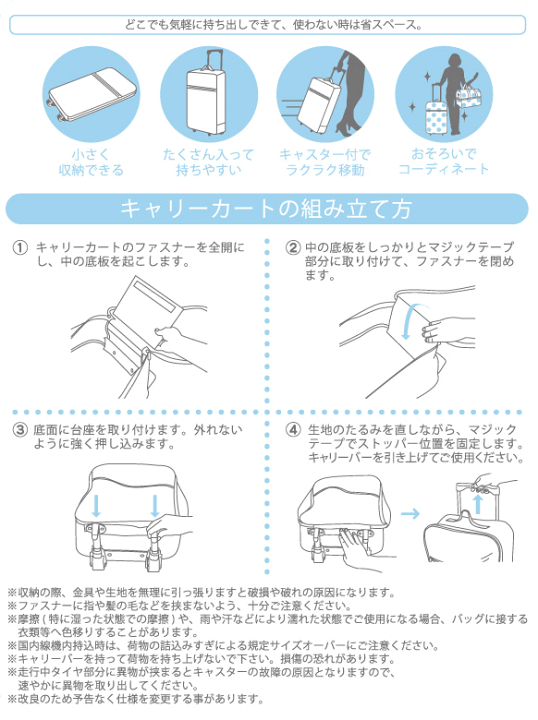 どこでも気軽に持ち出しできて、使わない時は省スペース。

小さく
収納できる

たくさん入って
持ちやすい

キャスター付で
ラクラク移動

おそろいで
コーディネート

キャリーカートの組み立て方

① キャリーカートのファスナーを全開にし、中の底板を起こします。

② 中の底板をしっかりとマジックテープ部分に取り付けて、ファスナーを閉めます。

③ 底面に台座を取り付けます。外れないように強く押し込みます。

④ 生地のたるみを直しながら、マジックテープでストッパー位置を固定します。キャリーバーを引き上げてご使用ください。

※収納の際、金具や生地を無理に引っ張りますと破損や破れの原因になります。
※ファスナーに指や髪の毛などを挟まないよう、十分ご注意ください。
※摩擦（特に湿った状態での摩擦）や、雨や汗などにより濡れた状態でご使用になる場合、バッグに接する衣類等へ色移りすることがあります。
※国内線機内持込時は、荷物の詰込みすぎによる規定サイズオーバーにご注意ください。
※キャリーバーを持って荷物を持ち上げないで下さい。損傷の恐れがあります。
※走行中タイヤ部分に異物が挟まるとキャスターの故障の原因となりますので、速やかに異物を取り出してください。
※改良のため予告なく仕様を変更する事があります。