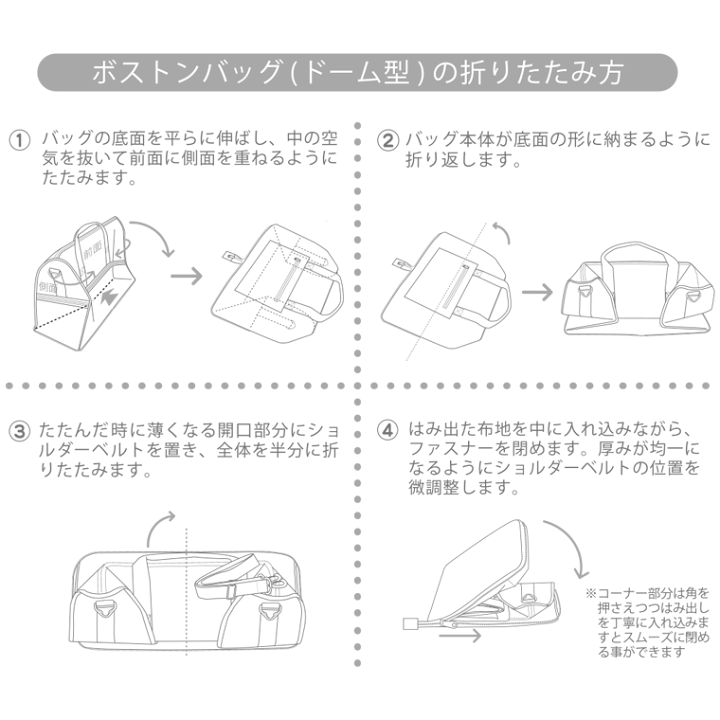 ボストンバッグ(ドーム型)の折りたたみ方

① バッグの底面を平らに伸ばし、中の空気を抜いて前面に側面を重ねるようにたたみます。

前面

側面

② バッグ本体が底面の形に納まるように折り返します。

③ たたんだ時に薄くなる開口部分にショルダーベルトを置き、全体を半分に折りたたみます。

④ はみ出た布地を中に入れ込みながら、ファスナーを閉めます。厚みが均一になるようにショルダーベルトの位置を微調整します。

※コーナー部分は角を押さえつつはみ出しを丁寧に入れ込みますとスムーズに閉める事ができます