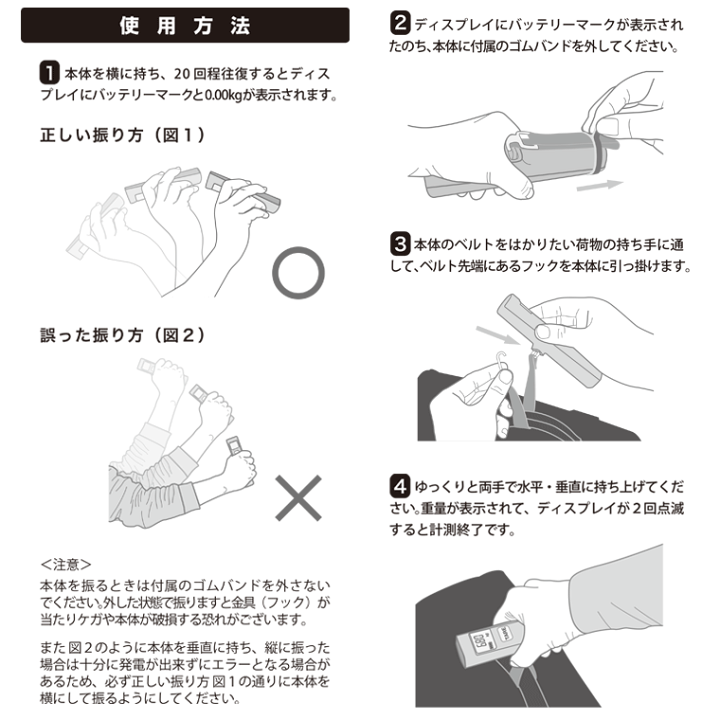 使用方法

1 本体を横に持ち、20回程往復するとディスプレイにバッテリーマークと0.00kgが表示されます。

正しい振り方（図1）

誤った振り方（図2）

＜注意＞
本体を振るときは付属のゴムバンドを外さないでください。外した状態で振りますと金具（フック）が当たりケガや本体が破損する恐れがございます。

また図2のように本体を垂直に持ち、縦に振った場合は十分に発電が出来ずにエラーとなる場合があるため、必ず正しい振り方図1の通りに本体を横にして振るようにしてください。

2 ディスプレイにバッテリーマークが表示されたのち、本体に付属のゴムバンドを外してください。

3 本体のベルトをはかりたい荷物の持ち手に通して、ベルト先端にあるフックを本体に引っ掛けます。

4 ゆっくりと両手で水平・垂直に持ち上げてください。重量が表示されて、ディスプレイが2回点滅すると計測終了です。