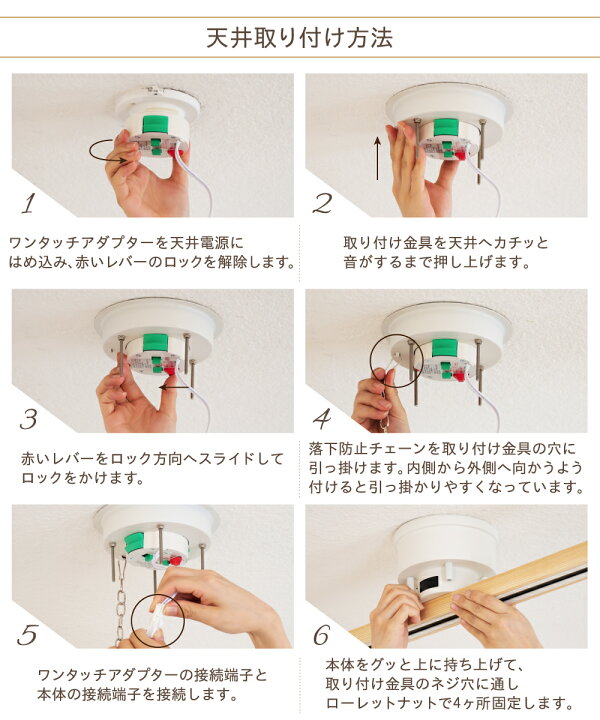 天井取り付け方法

1

ワンタッチアダプターを天井電源にはめ込み、赤いレバーのロックを解除します。

2

取り付け金具を天井へカチッと音がするまで押し上げます。

3

赤いレバーをロック方向へスライドしてロックをかけます。

4

落下防止チェーンを取り付け金具の穴に引っ掛けます。内側から外側へ向かうよう付けると引っ掛かりやすくなっています。

5

ワンタッチアダプターの接続端子と本体の接続端子を接続します。

6

本体をグッと上に持ち上げて、取り付け金具のネジ穴に通しローレットナットで4ヶ所固定します。