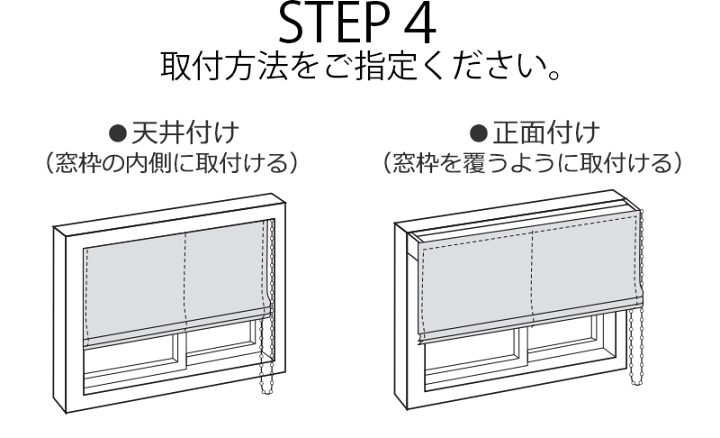 STEP 4
取付方法をご指定ください。

●天井付け
（窓枠の内側に取付ける）

●正面付け
（窓枠を覆うように取付ける）