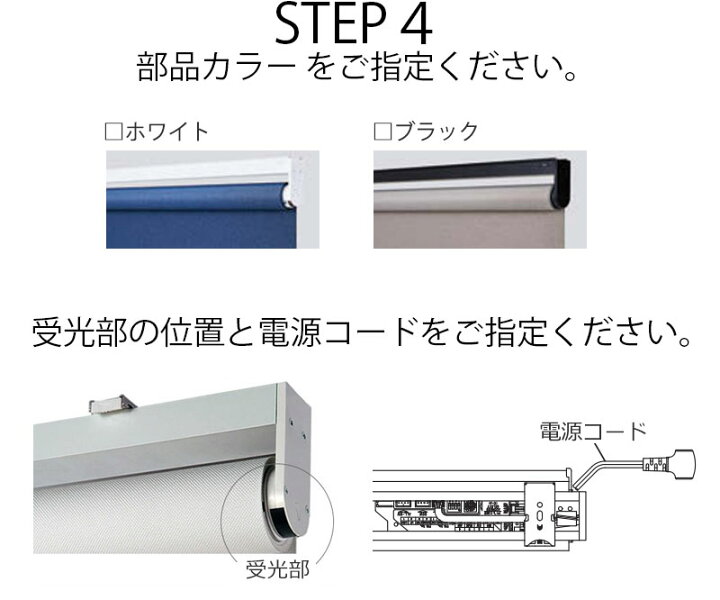 STEP 4
部品カラー をご指定ください。

□ホワイト

□ブラック

受光部の位置と電源コードをご指定ください。

電源コード

受光部