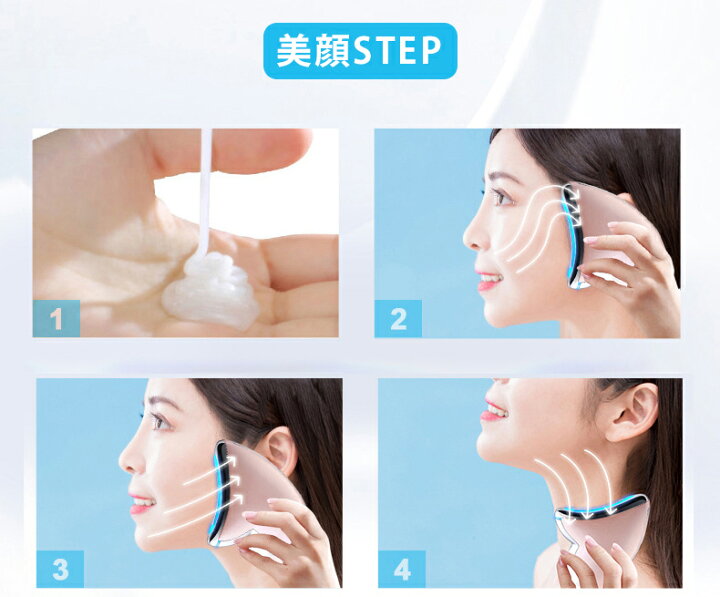 美顏STEP

1

2

3

4