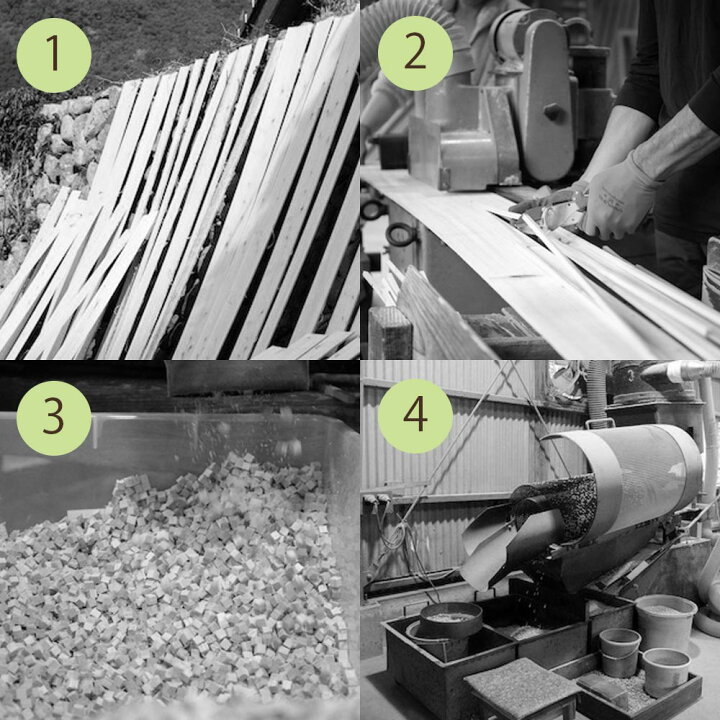 1

2

3

4