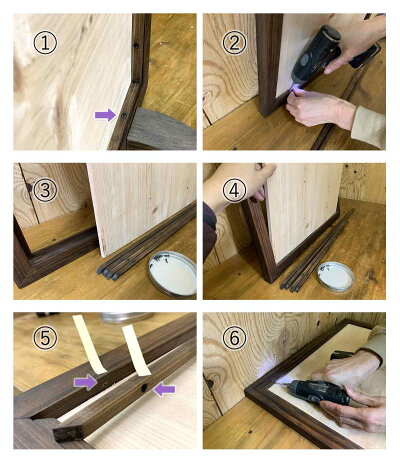 ①

②

③

④

⑤

⑥