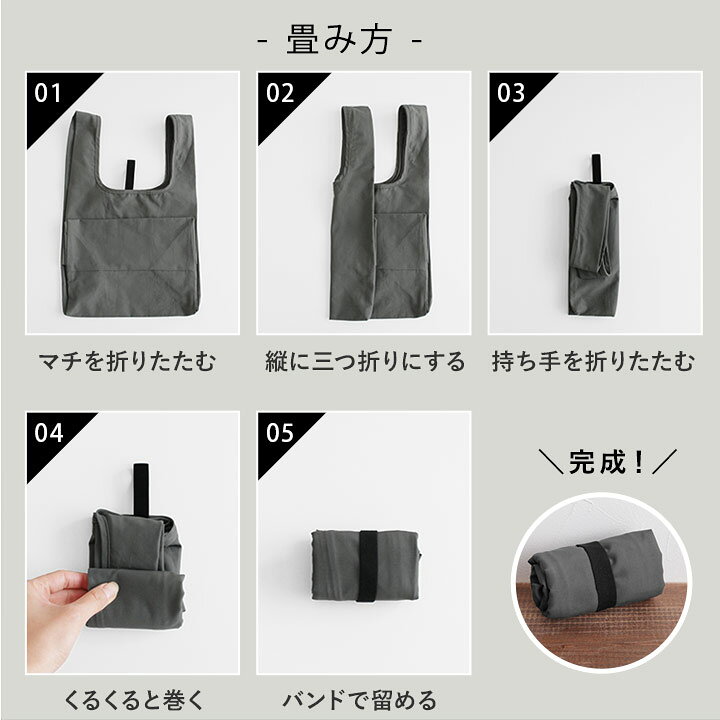 - 畳み方 -

01

マチを折りたたむ

02

縦に三つ折りにする

03

持ち手を折りたたむ

04

くるくると巻く

05

バンドで留める

＼完成！／