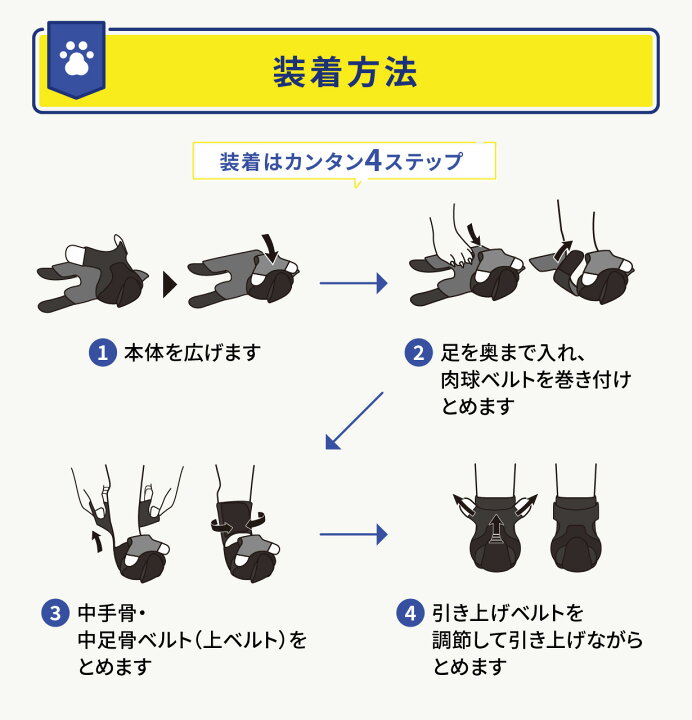 装着方法

装着はカンタン4ステップ

1 本体を広げます

2 足を奥まで入れ、肉球ベルトを巻き付けとめます

3 中手骨・中足骨ベルト（上ベルト）をとめます

4 引き上げベルトを調節して引き上げながらとめます