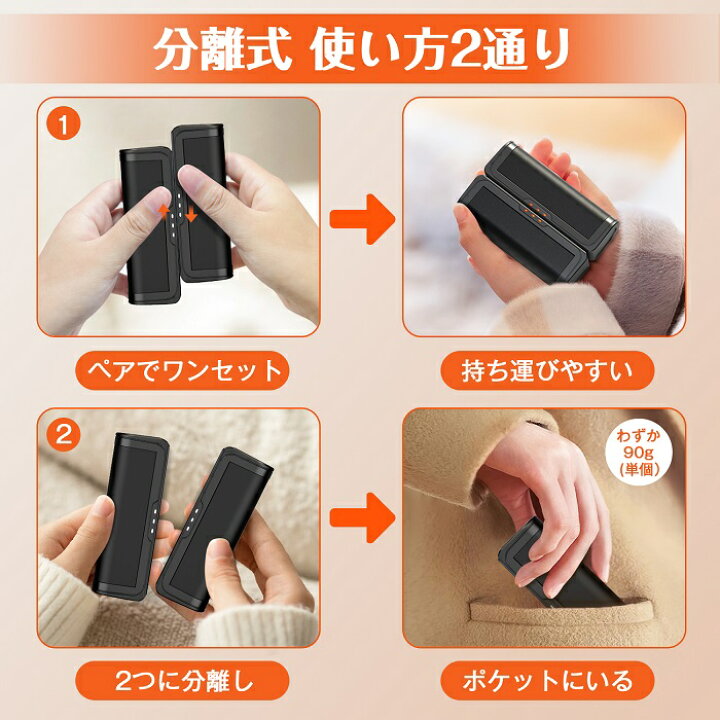 分離式 使い方2通り

1

ペアでワンセット

持ち運びやすい

2

わずか 90g (単個)

2つに分離し

ポケットにいる