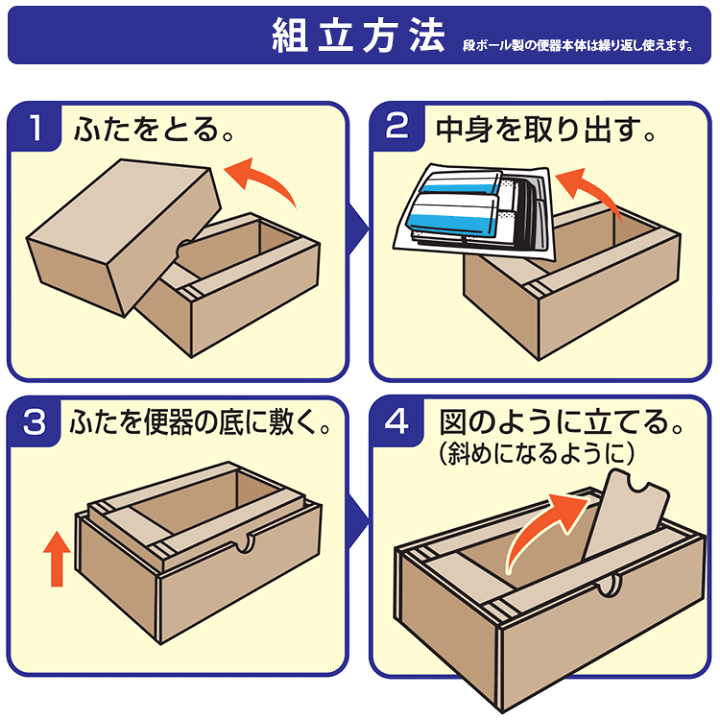 組立方法 段ボール製の便器本体は繰り返し使えます。

1 ふたをとる。

2 中身を取り出す。

3 ふたを便器の底に敷く。

4 図のように立てる。
(斜めになるように)